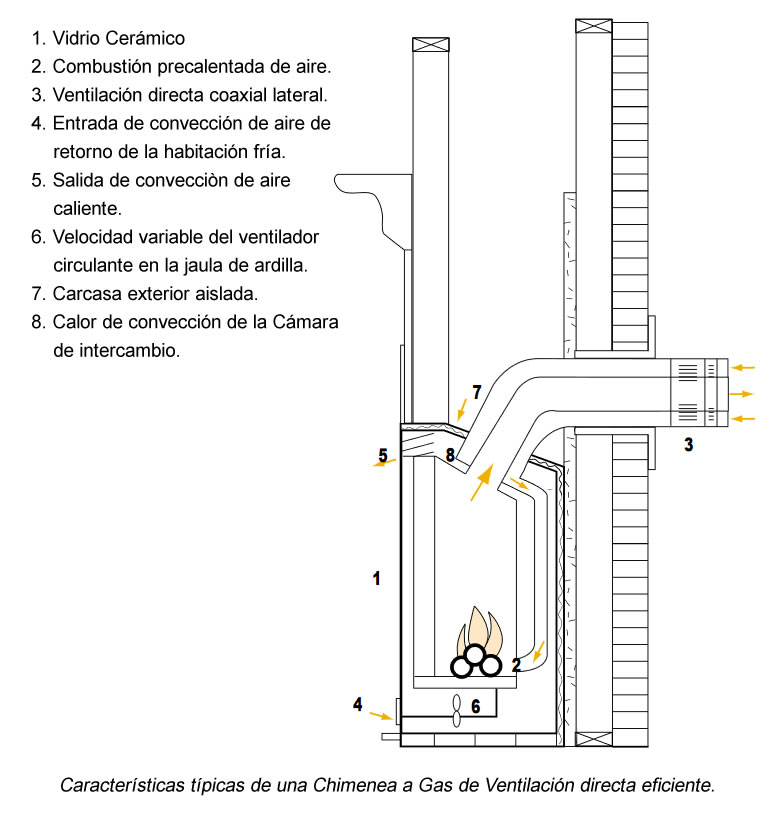 1. Vidrio Cerámico
2. Combustión precalentada de aire.
3. Ventilación directa coaxial lateral.
4. Entrada de convección de aire de retorno de la habitación fría.
5. Salida de convecciòn de aire caliente.
6. Velocidad variable del ventilador circulante en la jaula de ardilla.
7. Carcasa exterior aislada.
8. Calor de convección de la Cámara de intercambio.

7

5

8

3

1

2

4

6

Características típicas de una Chimenea a Gas de Ventilación directa eficiente.